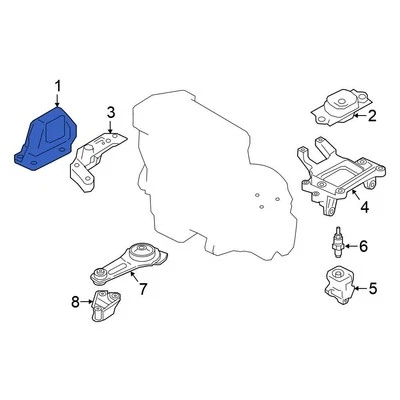 1
3
2
4
6
7
5
8