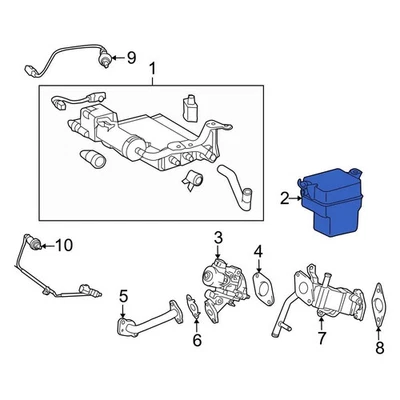 9
1
2
10
3
4
5
6
7
8