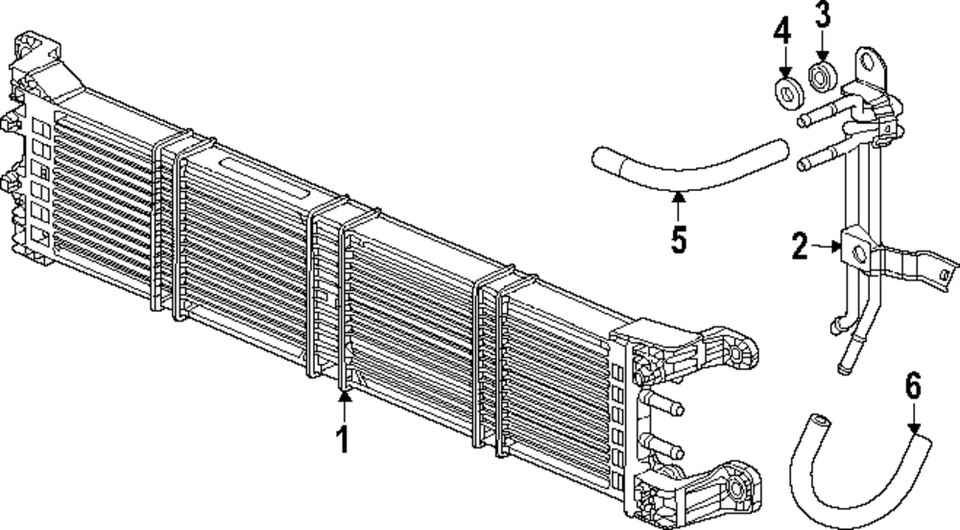 4
3
5
2
1
6