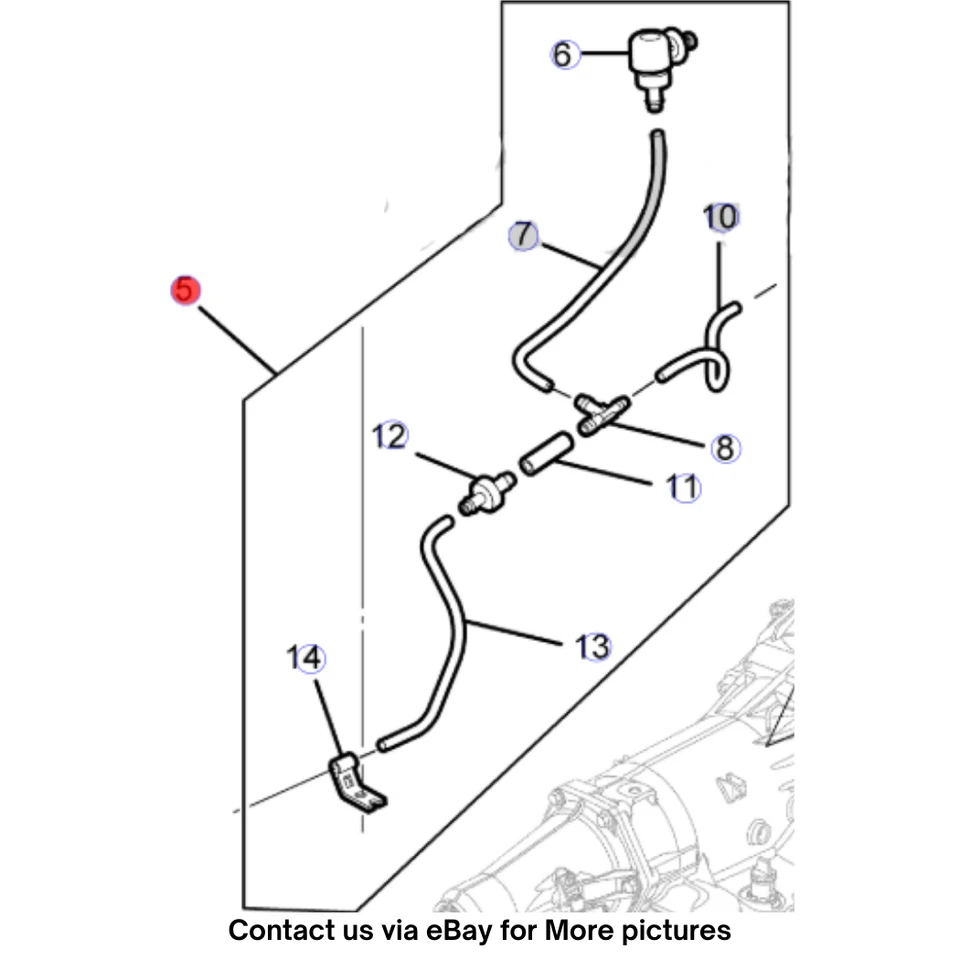 6

7

10

5

12

8

11

13

14

Contact us via eBay for More pictures