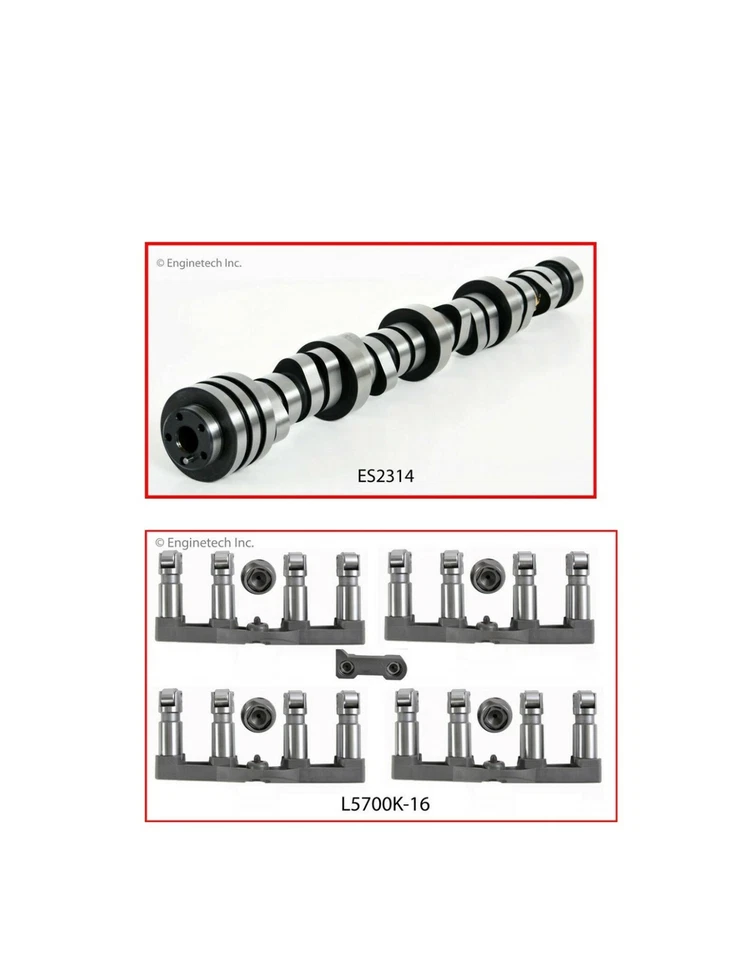 © Enginetech Inc.

ES2314

© Enginetech Inc.

L5700K-16