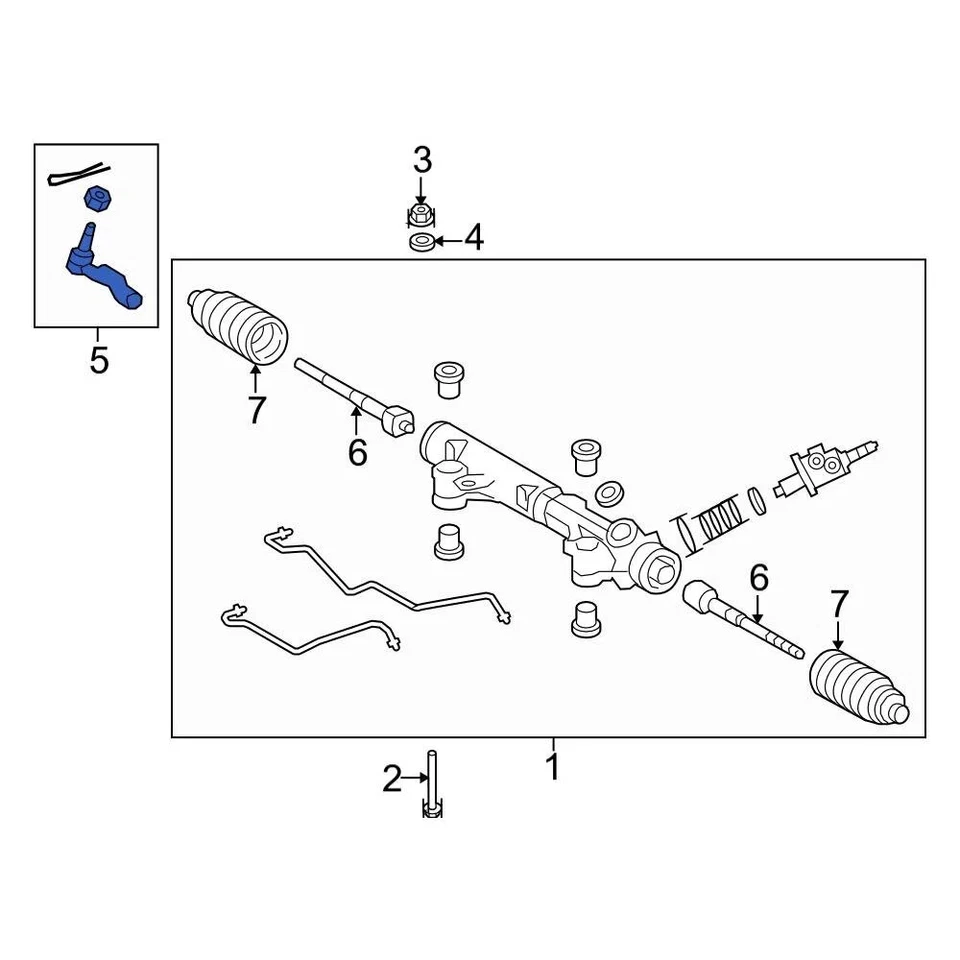 3
4
5
7
6
6
7
2
1