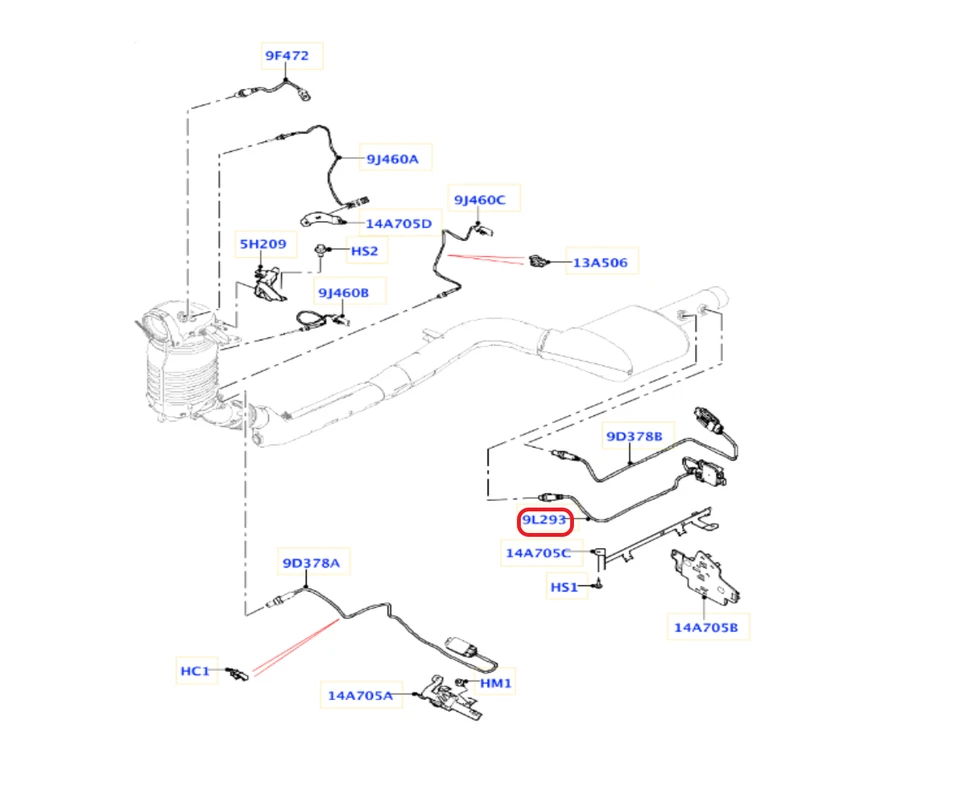 9F472

9J460A

9J460C

14A705D

5H209

HS2

13A506

9J460B

9D378B

9L293

14A705C

HS1

14A705B

9D378A

HC1

HM1

14A705A