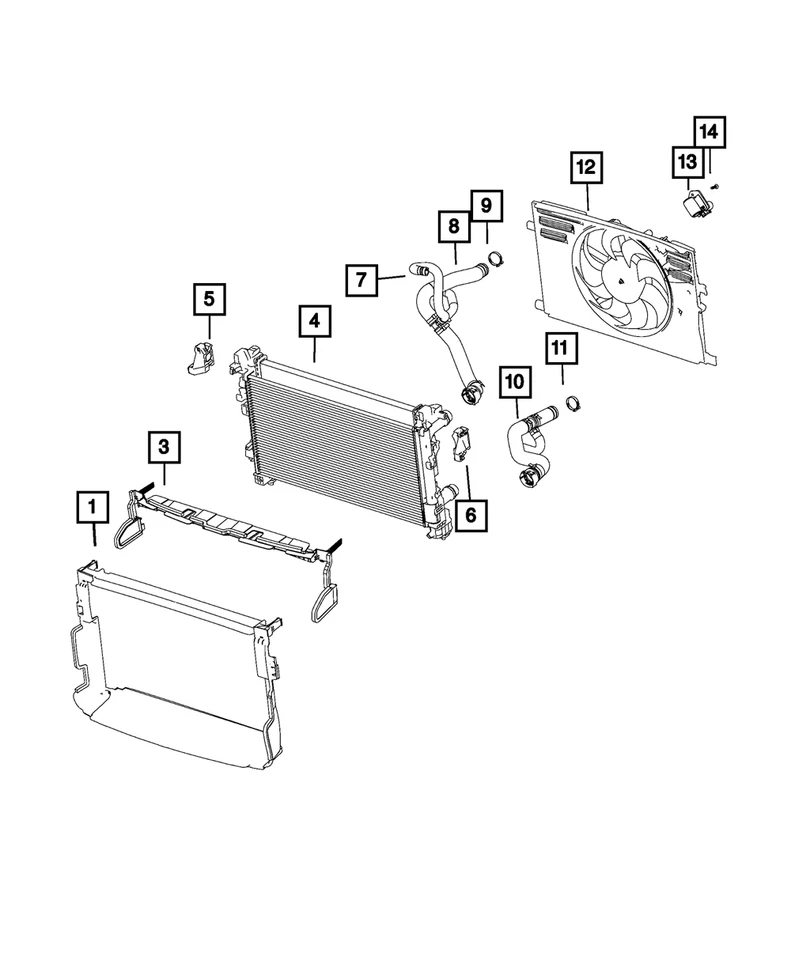 14
13
12
9
8
7
5
4
11
10
3
6
1