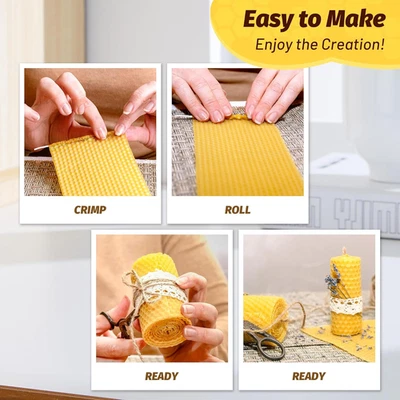 Easy to Make
Enjoy the Creation!

CRIMP

ROLL

READY

READY