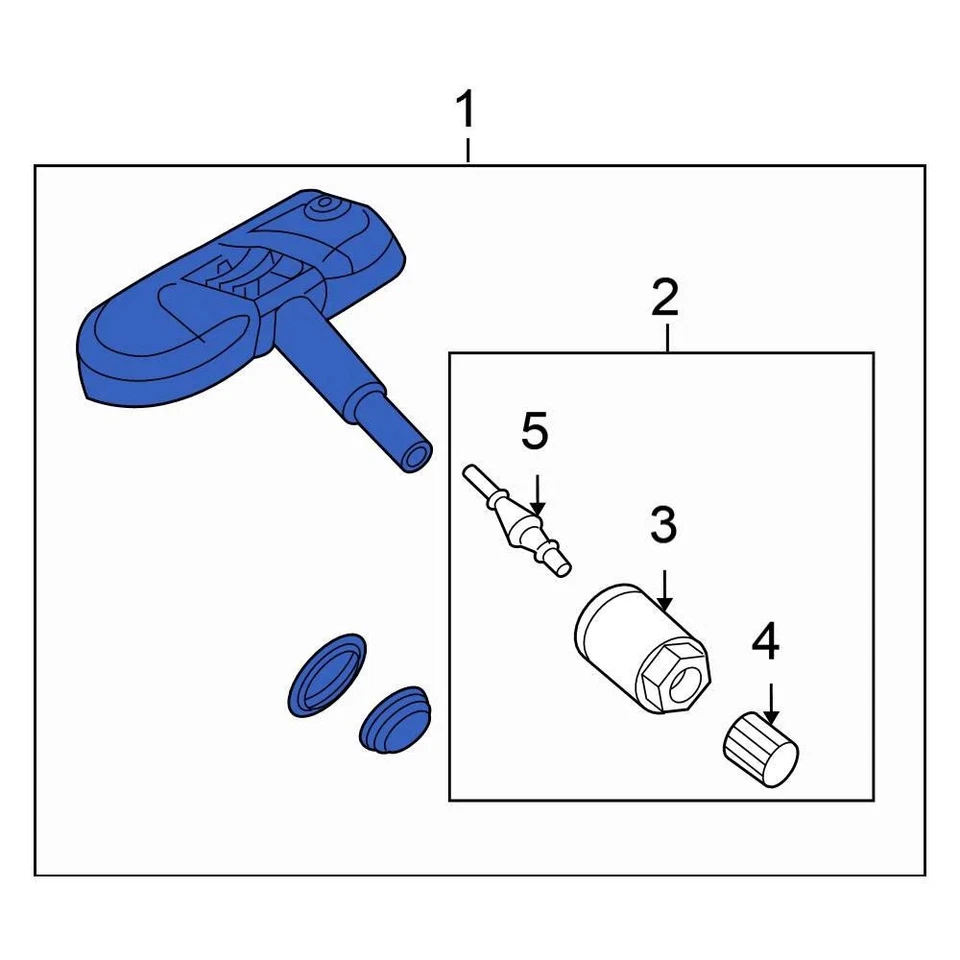 1
2
5
3
4