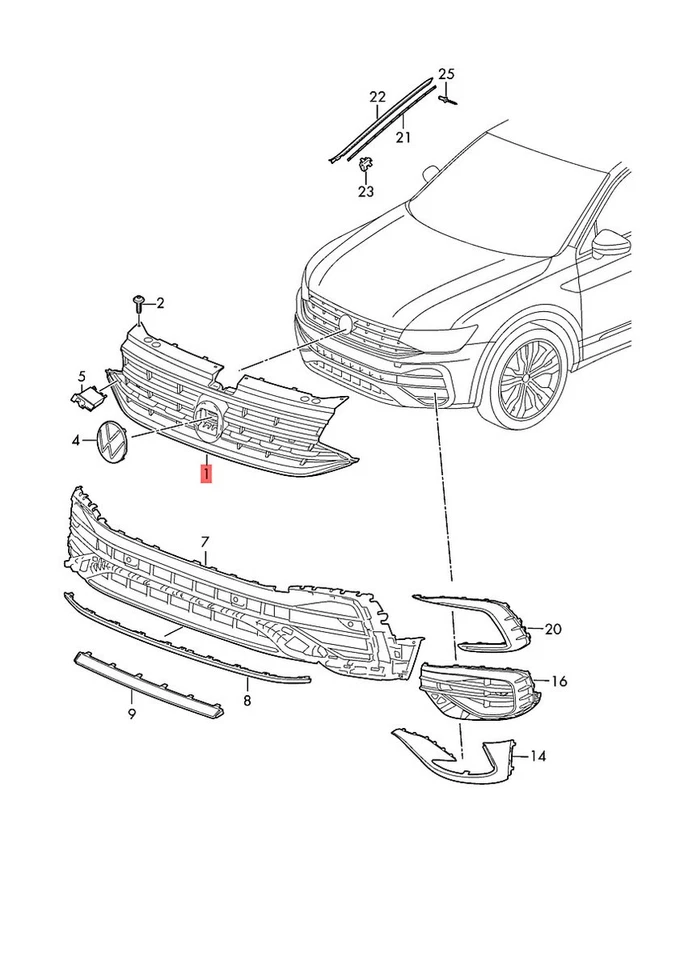 25
22
21
23
2
5
4
1
7
20
16
8
9
14