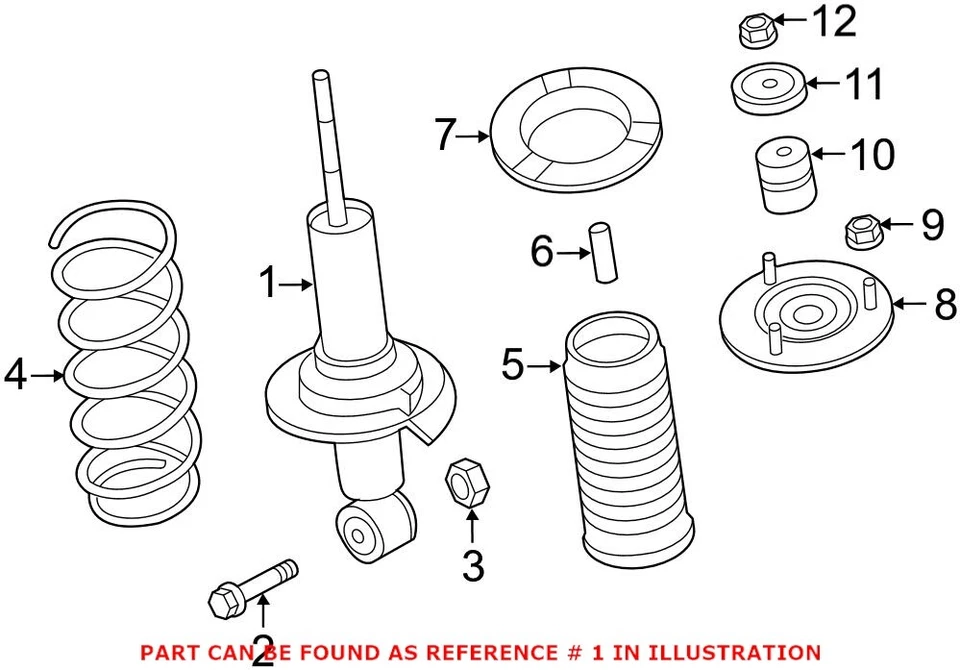 12
11
7
10
9
6
1
8
4
5
3
2
PART CAN BE FOUND AS REFERENCE # 1 IN ILLUSTRATION