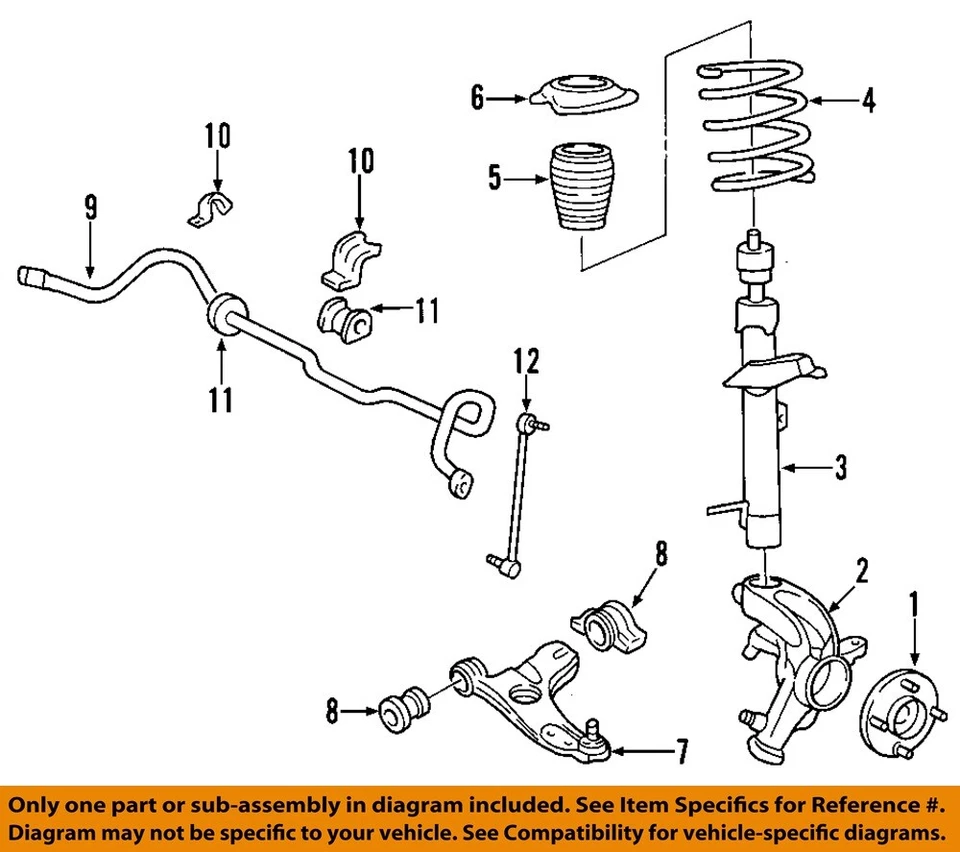 6
4
10
10
5
9
11
11
12
3
8
2
1
8
7

Only one part or sub-assembly in diagram included. See Item Specifics for Reference #.
Diagram may not be specific to your vehicle. See Compatibility for vehicle-specific diagrams.