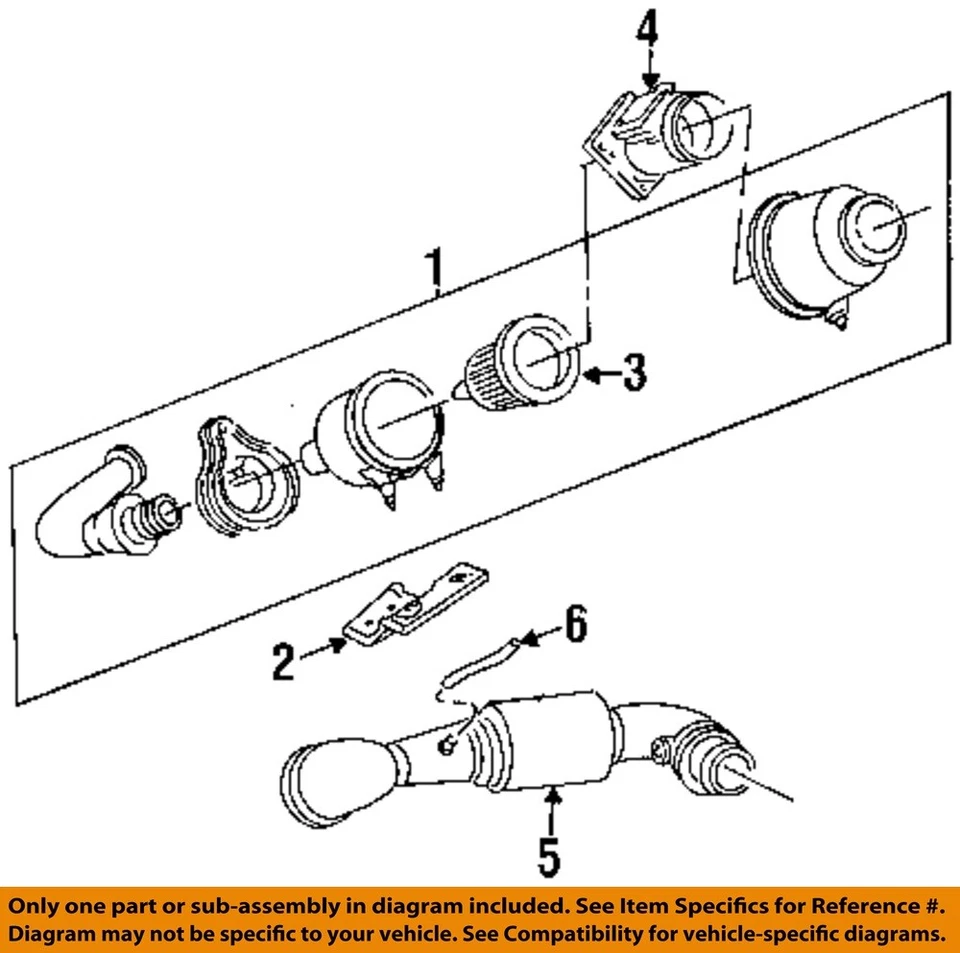 4

1

3

2

6

5

Only one part or sub-assembly in diagram included. See Item Specifics for Reference #. Diagram may not be specific to your vehicle. See Compatibility for vehicle-specific diagrams.