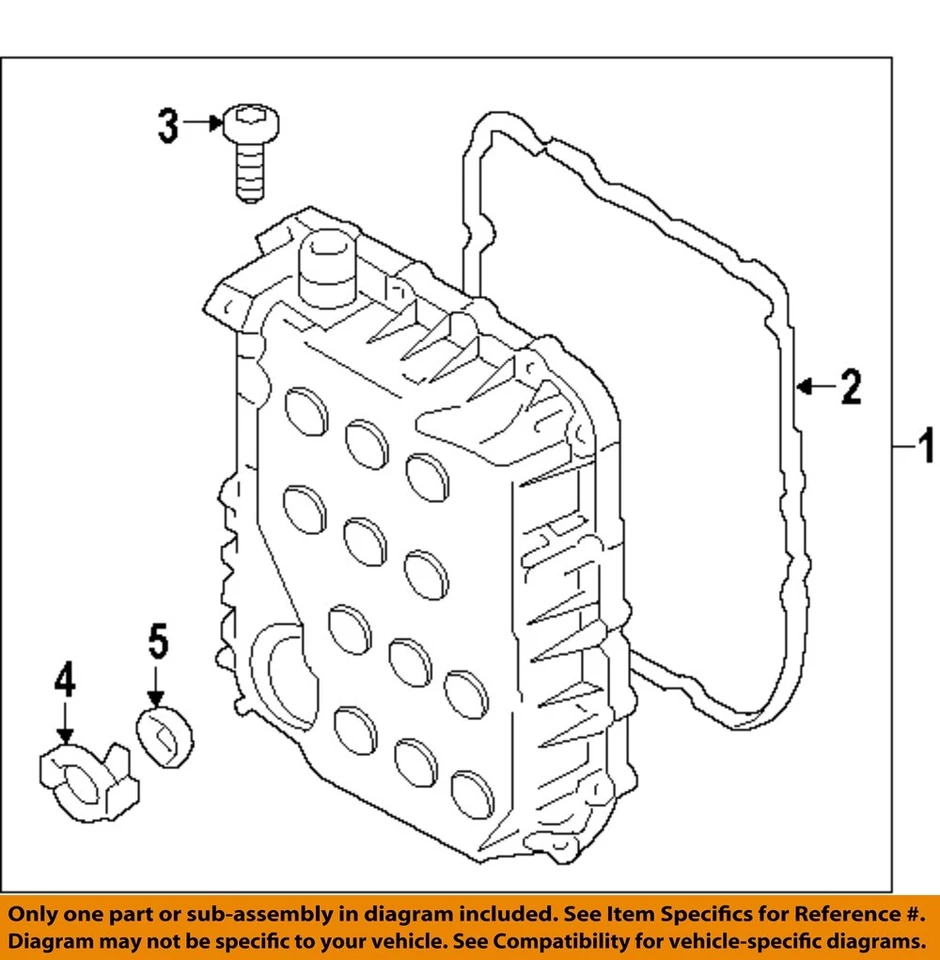 3
2
1
5
4

Only one part or sub-assembly in diagram included. See Item Specifics for Reference #.
Diagram may not be specific to your vehicle. See Compatibility for vehicle-specific diagrams.