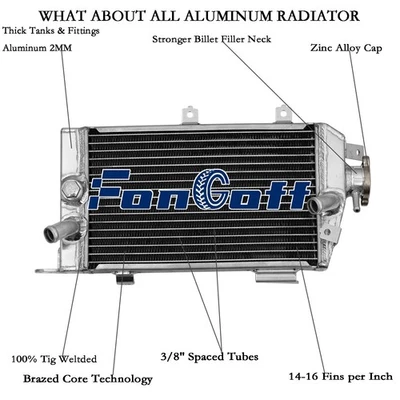 WHAT ABOUT ALL ALUMINUM RADIATOR

Thick Tanks & Fittings

Aluminum 2MM

Stronger Billet Filler Neck

Zinc Alloy Cap

FonCoff

100% Tig Weltded

Brazed Core Technology

3/8" Spaced Tubes

14-16 Fins per Inch