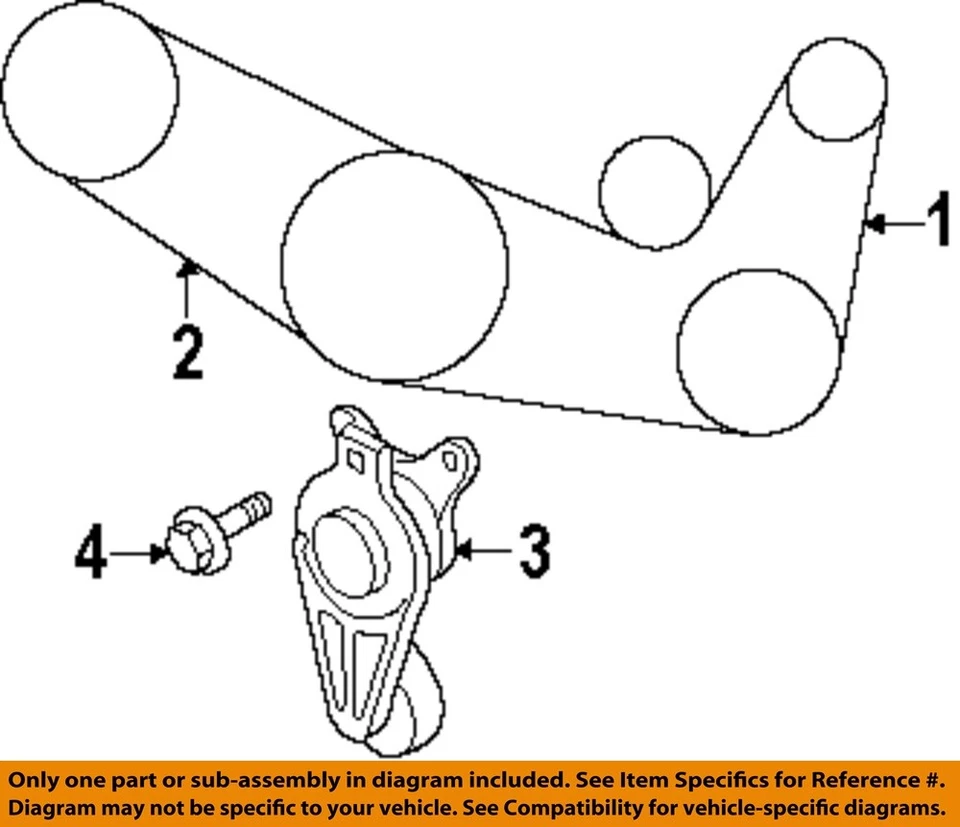 1
2
3
4

Only one part or sub-assembly in diagram included. See Item Specifics for Reference #.
Diagram may not be specific to your vehicle. See Compatibility for vehicle-specific diagrams.