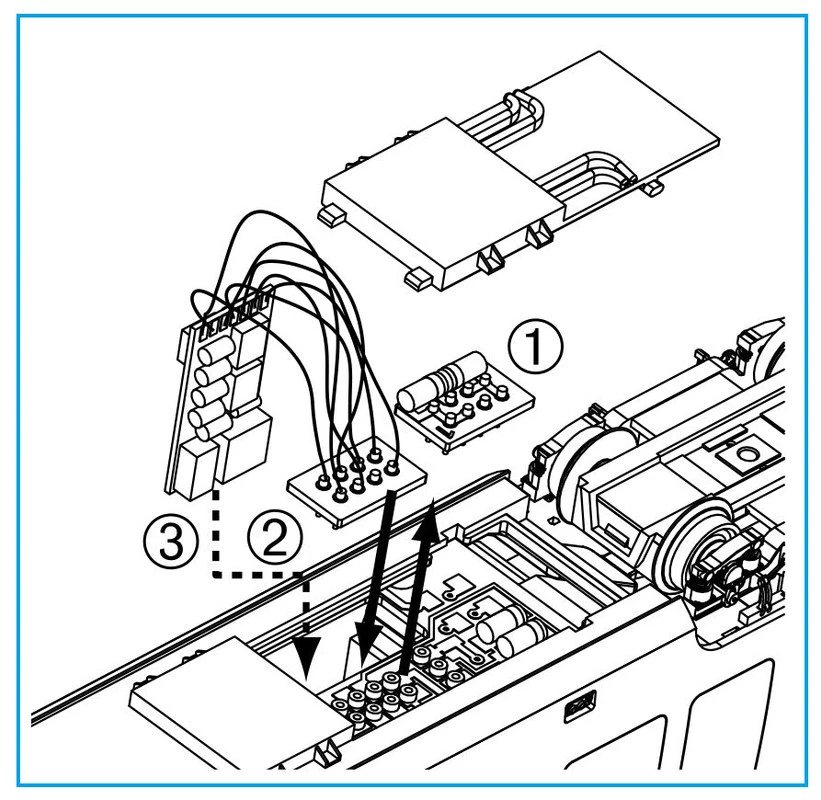 ①
③ ②