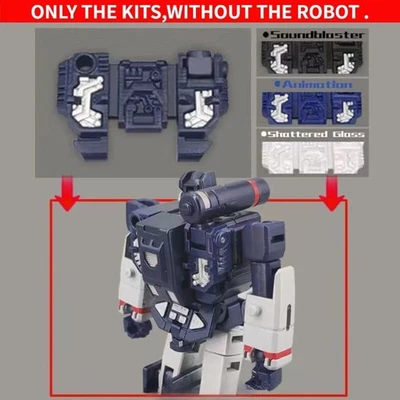 ONLY THE KITS,WITHOUT THE ROBOT .

●Soundblaster

●Animation

●Shattered Glass