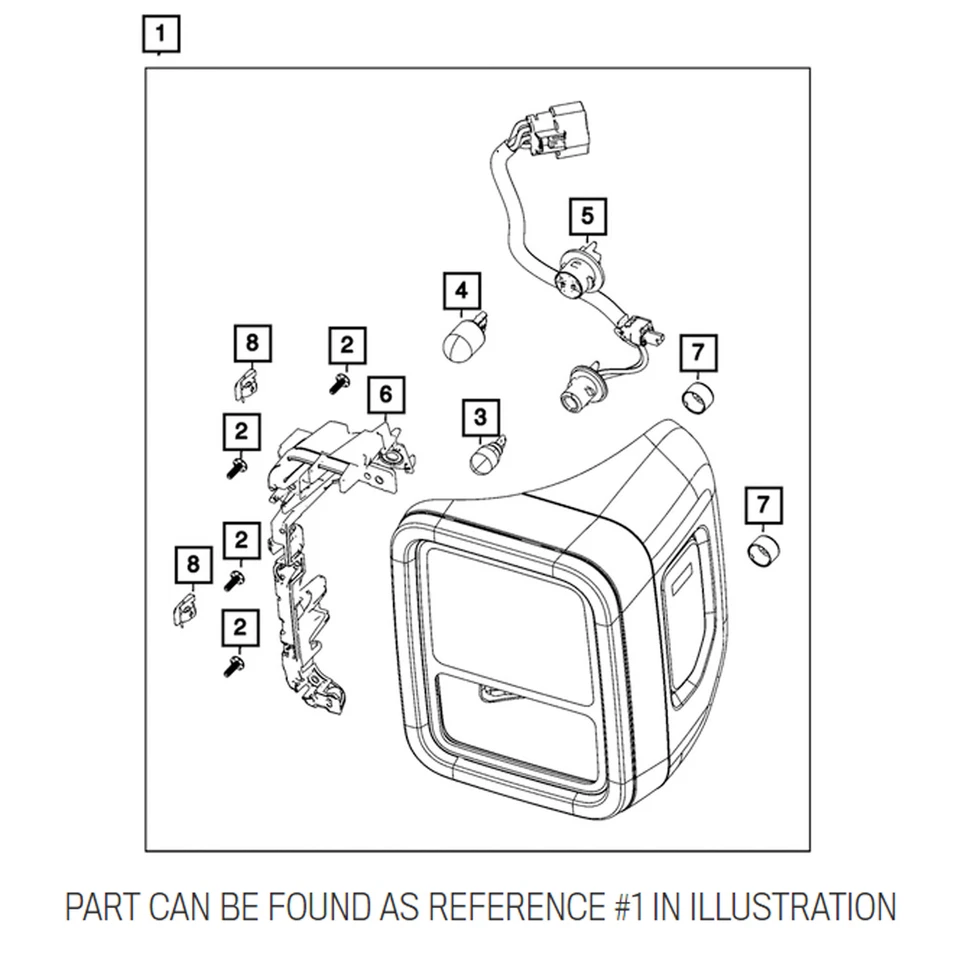 1

5

4

8

2

6

7

2

3

7

2

8

2

PART CAN BE FOUND AS REFERENCE #1 IN ILLUSTRATION