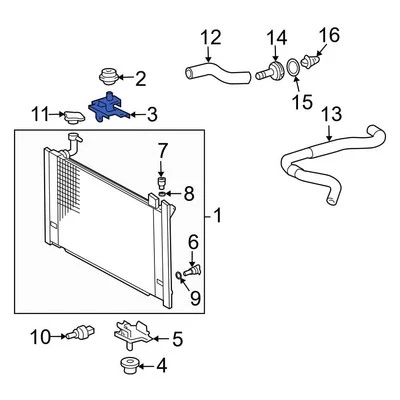 12
14
16
2
15
11
3
13
7
8
1
6
9
10
5
4