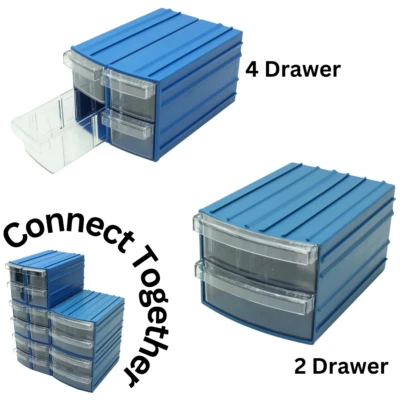 4 Drawer

Connect Together

2 Drawer