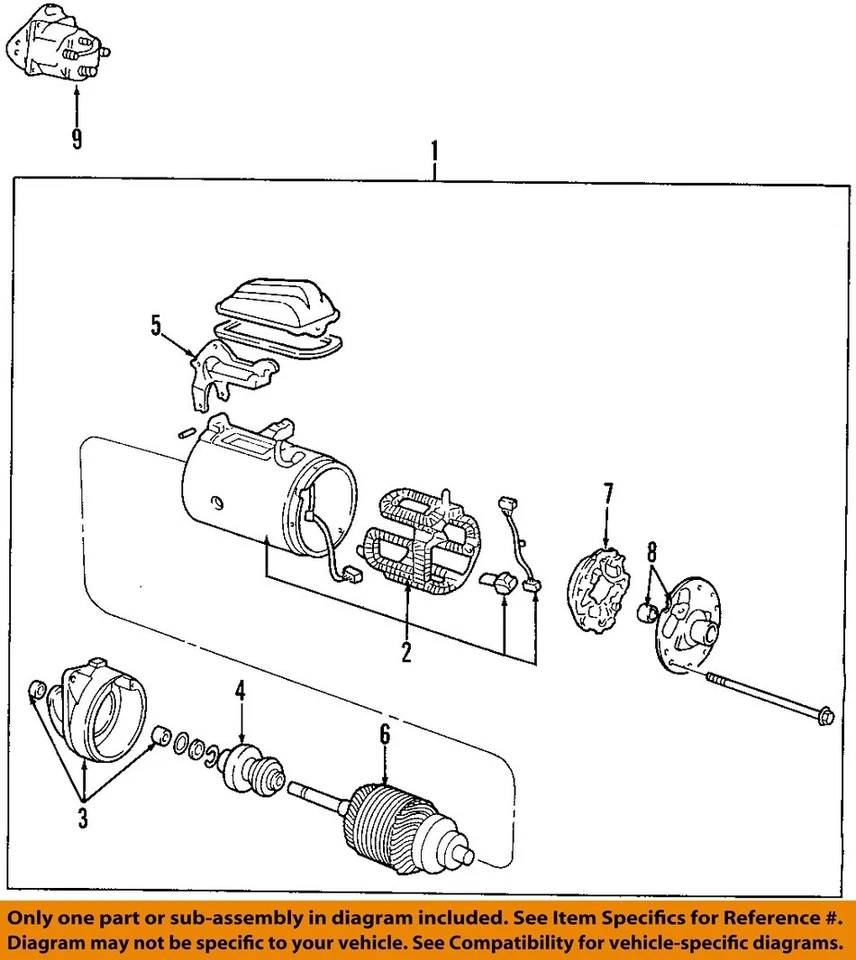 9

1

5

7

8

2

4

6

3

Only one part or sub-assembly in diagram included. See Item Specifics for Reference #.
Diagram may not be specific to your vehicle. See Compatibility for vehicle-specific diagrams.