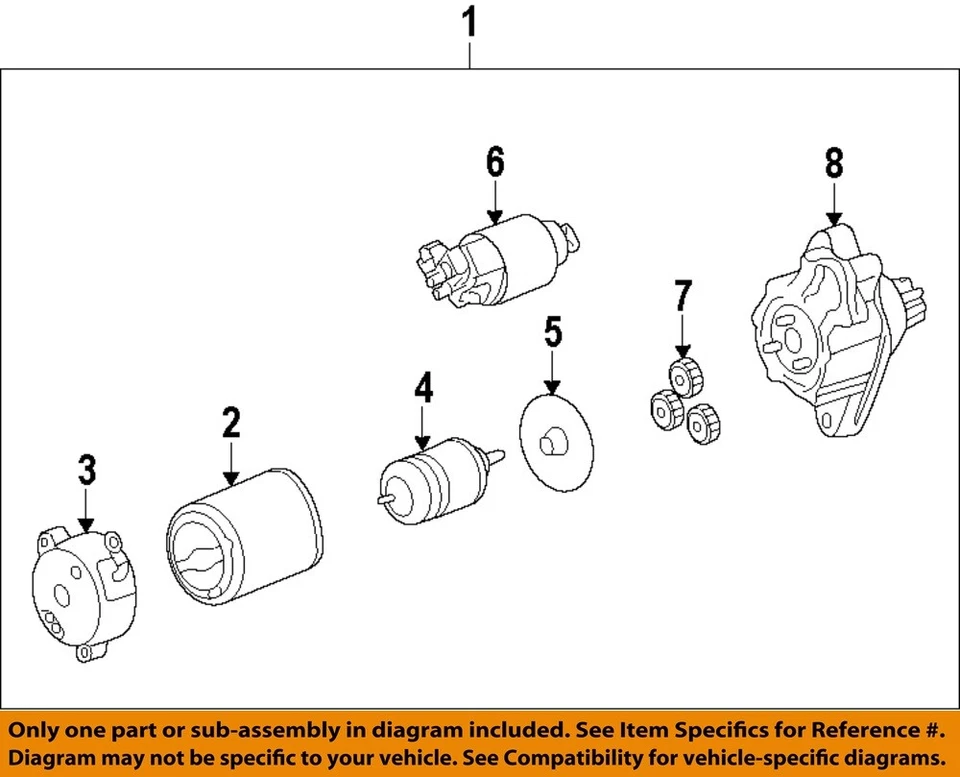 1

6

8

7

5

4

2

3

Only one part or sub-assembly in diagram included. See Item Specifics for Reference #.
Diagram may not be specific to your vehicle. See Compatibility for vehicle-specific diagrams.