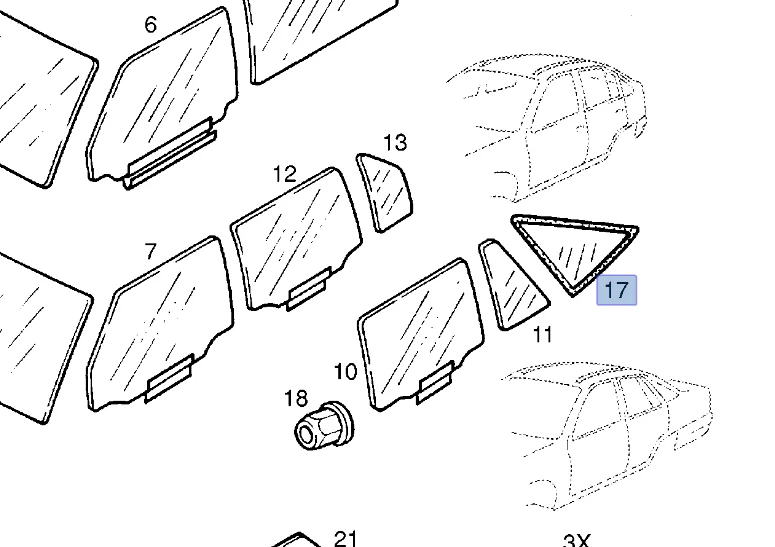 6
13
12
7
17
11
10
18
21
3X