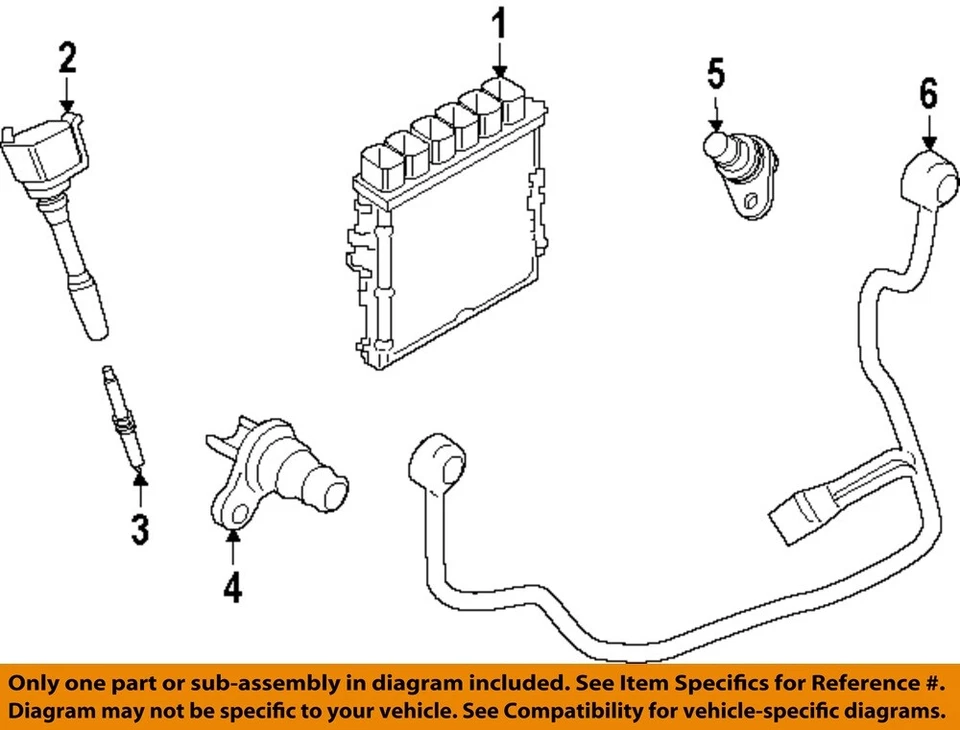 2

1

5

6

3

4

Only one part or sub-assembly in diagram included. See Item Specifics for Reference #. Diagram may not be specific to your vehicle. See Compatibility for vehicle-specific diagrams.