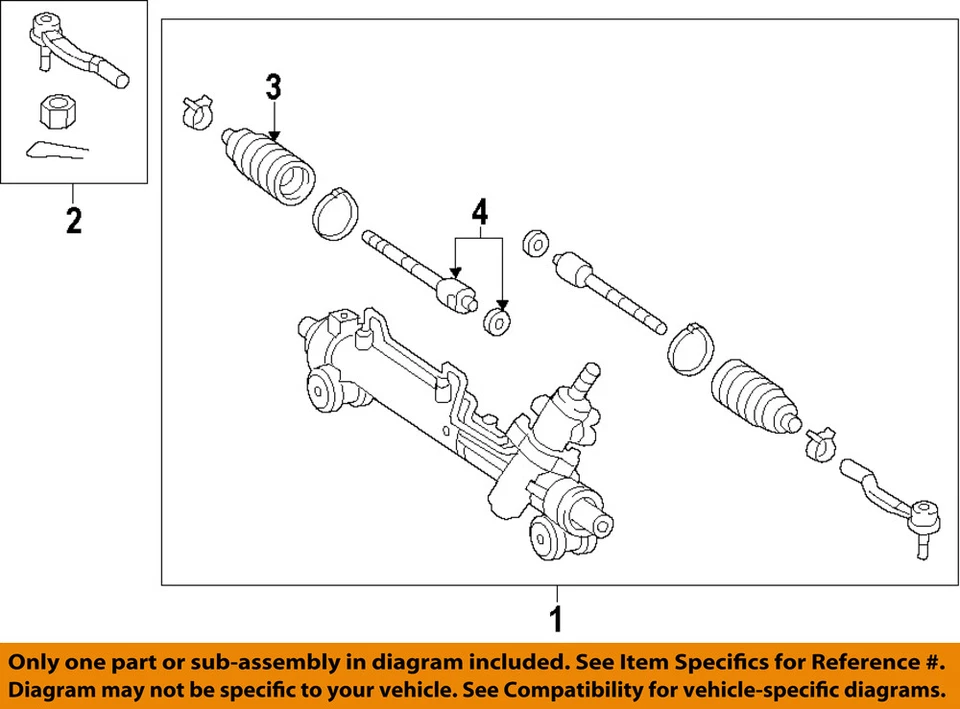 3

4

2

1

Only one part or sub-assembly in diagram included. See Item Specifics for Reference #.
Diagram may not be specific to your vehicle. See Compatibility for vehicle-specific diagrams.