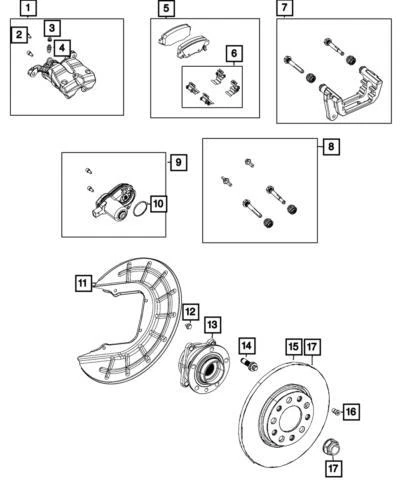 1
2
3
4
5
6
7
9
10
8
11
12
13
14
15
17
16
17