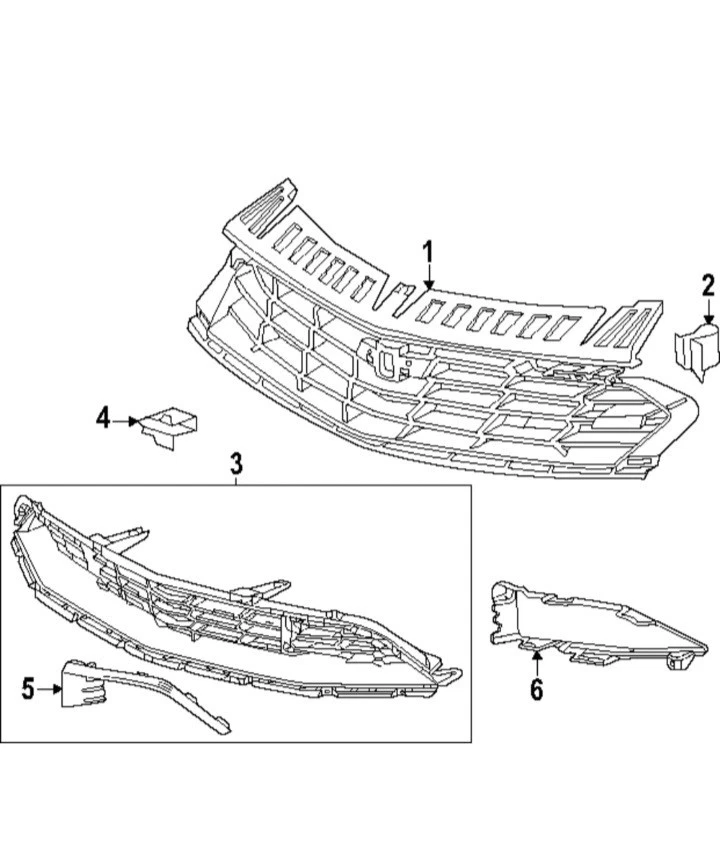 1
2
4
3
5
6