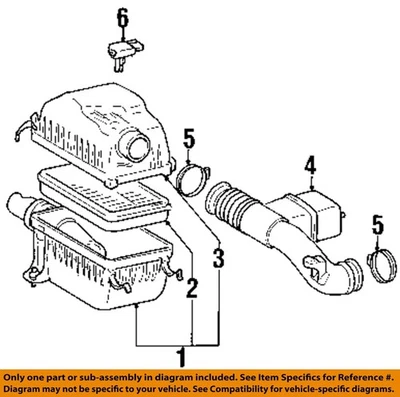 6

5

4

5

3

2

1

Only one part or sub-assembly in diagram included. See Item Specifics for Reference #. Diagram may not be specific to your vehicle. See Compatibility for vehicle-specific diagrams.