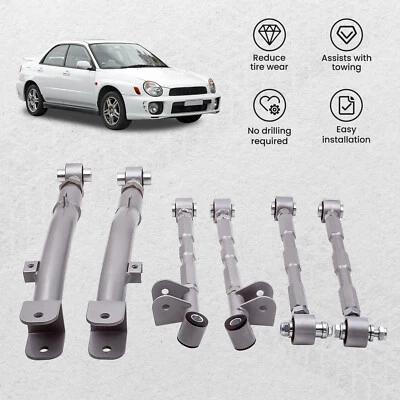 Reduce tire wear

Assists with towing

No drilling required

Easy installation