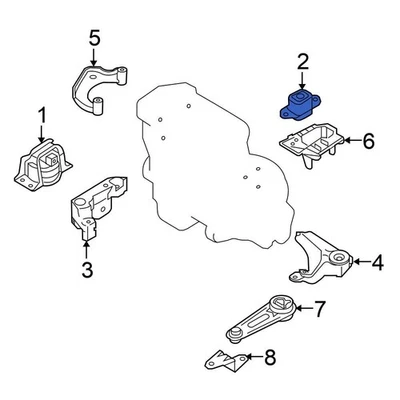 5
2
1
6
3
4
7
8