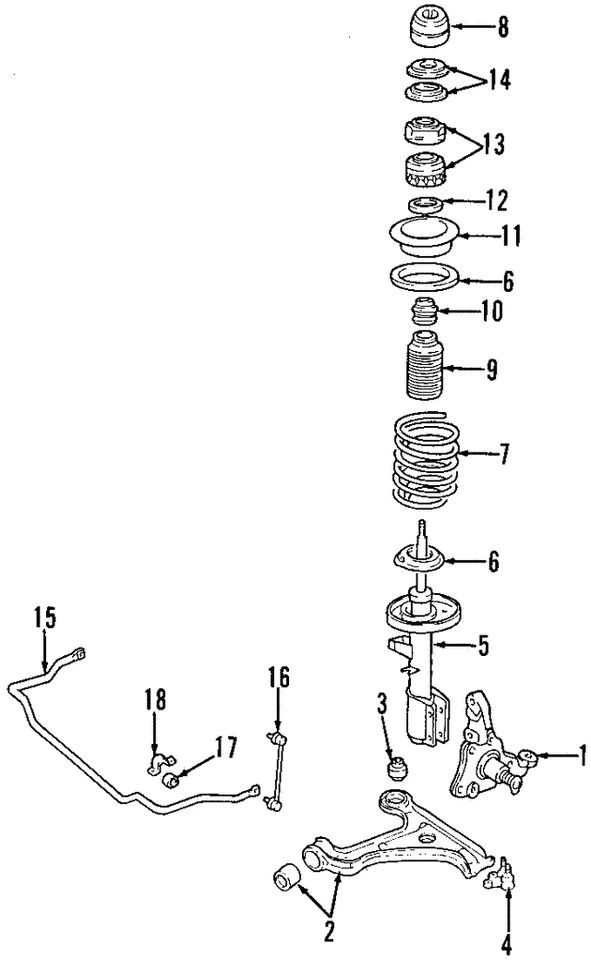 8
14
13
12
11
6
10
9
7
6
5
15
16
18
17
3
1
2
4