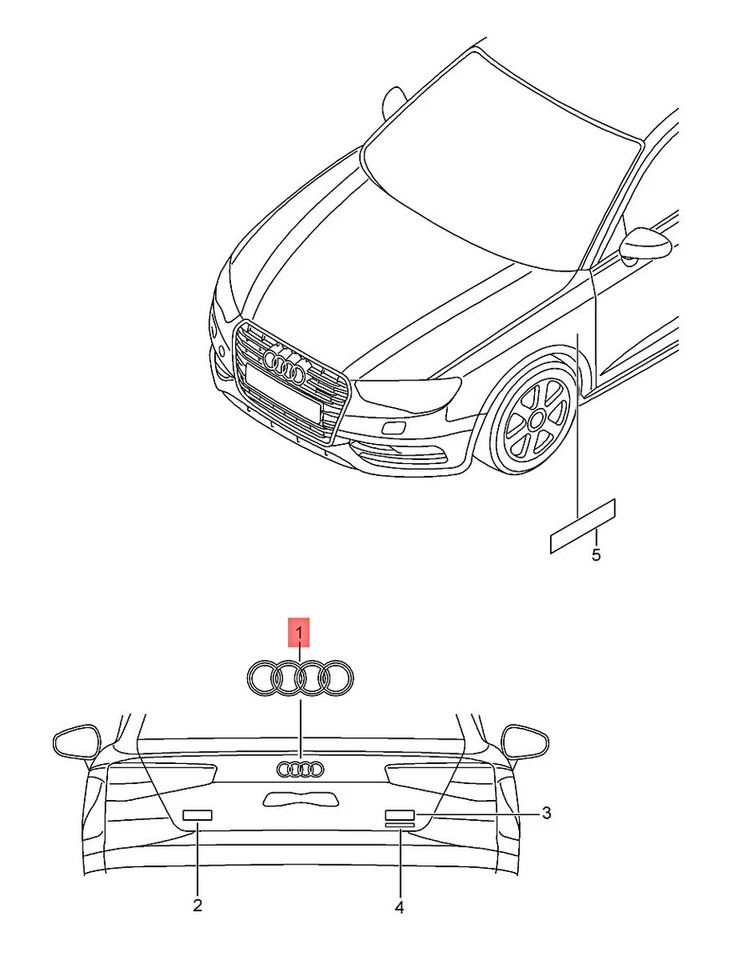 5

1

3

2

4