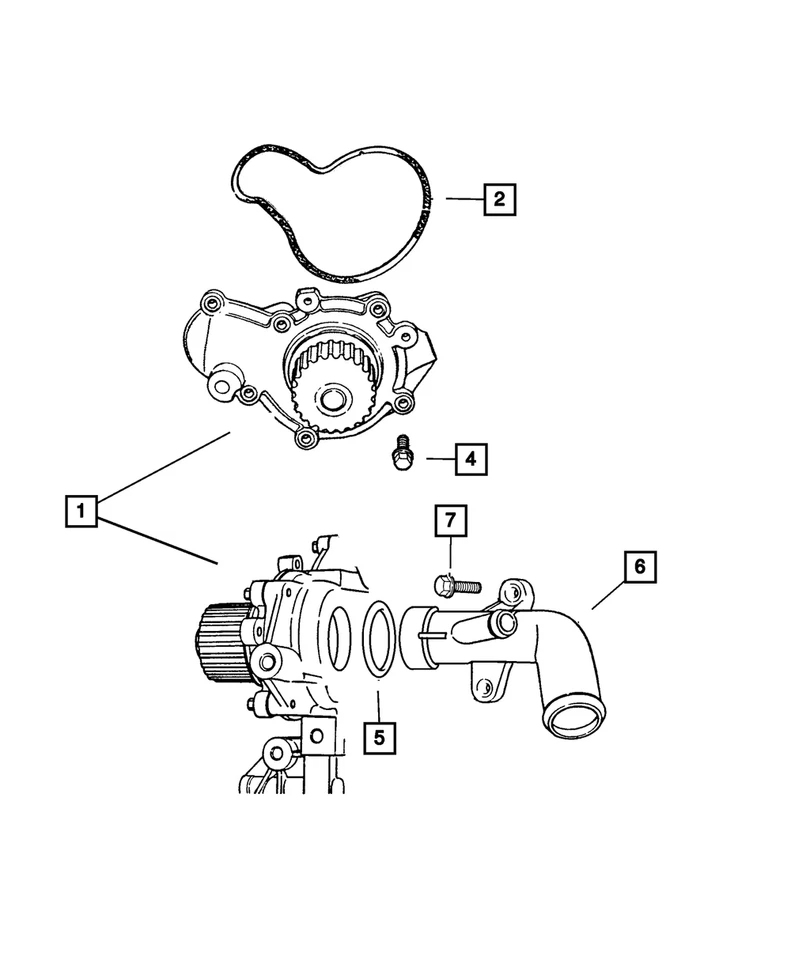 2

4

1

7

6

5