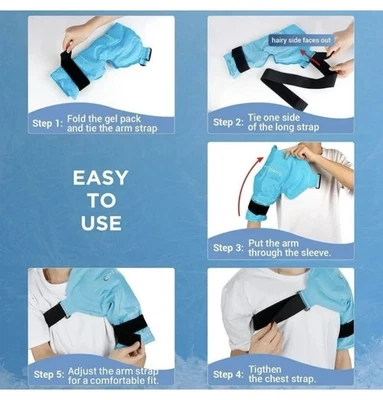 Step 1: Fold the gel pack and tie the arm strap

hairy side faces out

Step 2: Tie one side of the long strap

EASY TO USE

Step 3: Put the arm through the sleeve.

Step 5: Adjust the arm strap for a comfortable fit.

Step 4: Tigthen the chest strap.