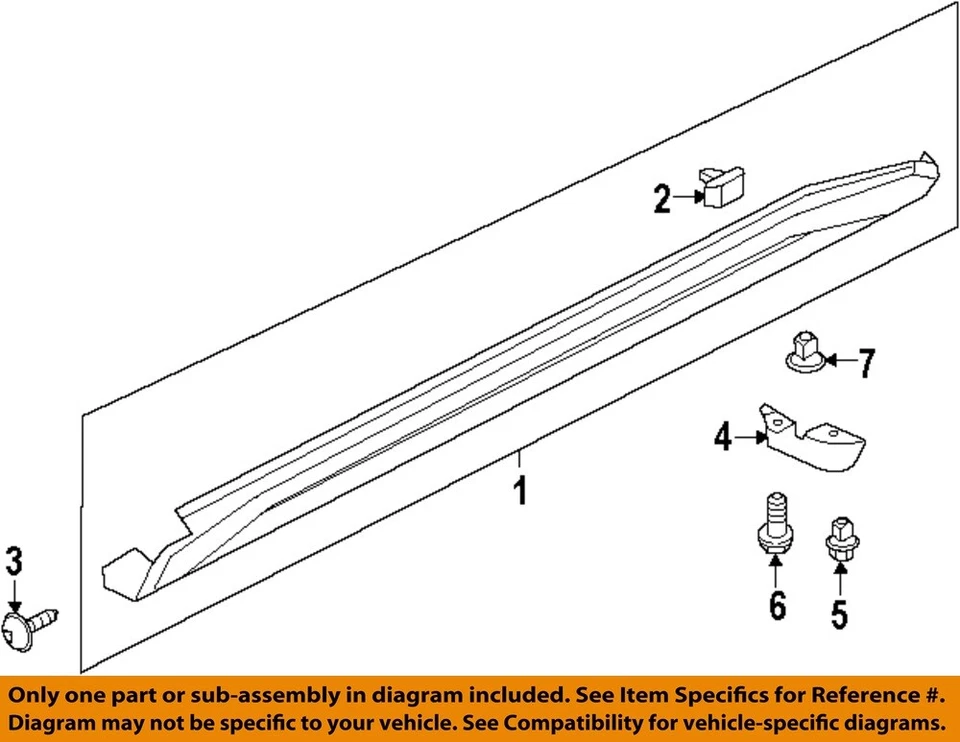 2
7
4
1
3
6
5

Only one part or sub-assembly in diagram included. See Item Specifics for Reference #.
Diagram may not be specific to your vehicle. See Compatibility for vehicle-specific diagrams.