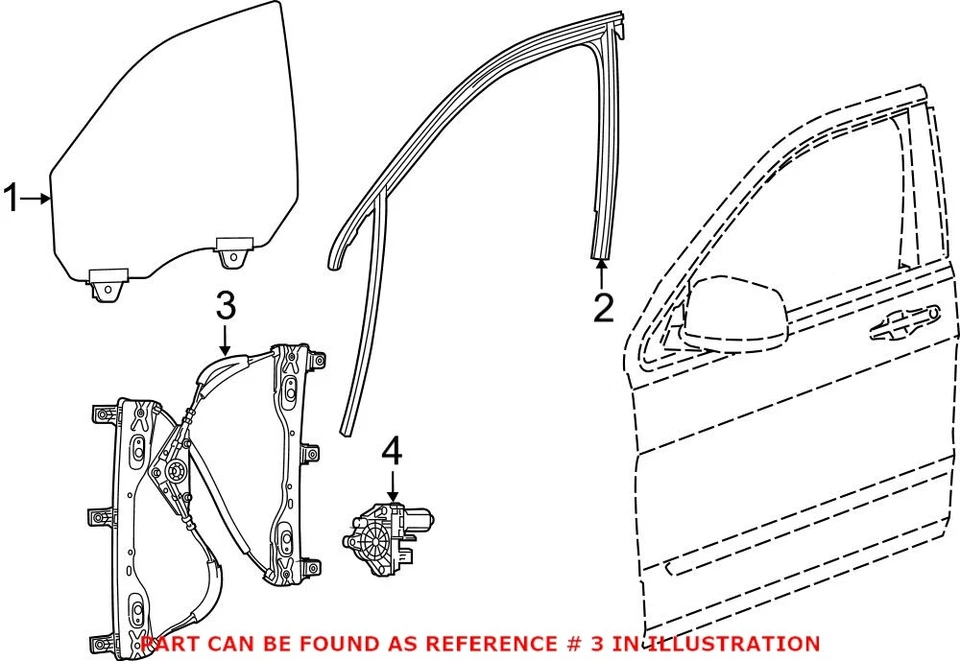 1
2
3
4
PART CAN BE FOUND AS REFERENCE # 3 IN ILLUSTRATION