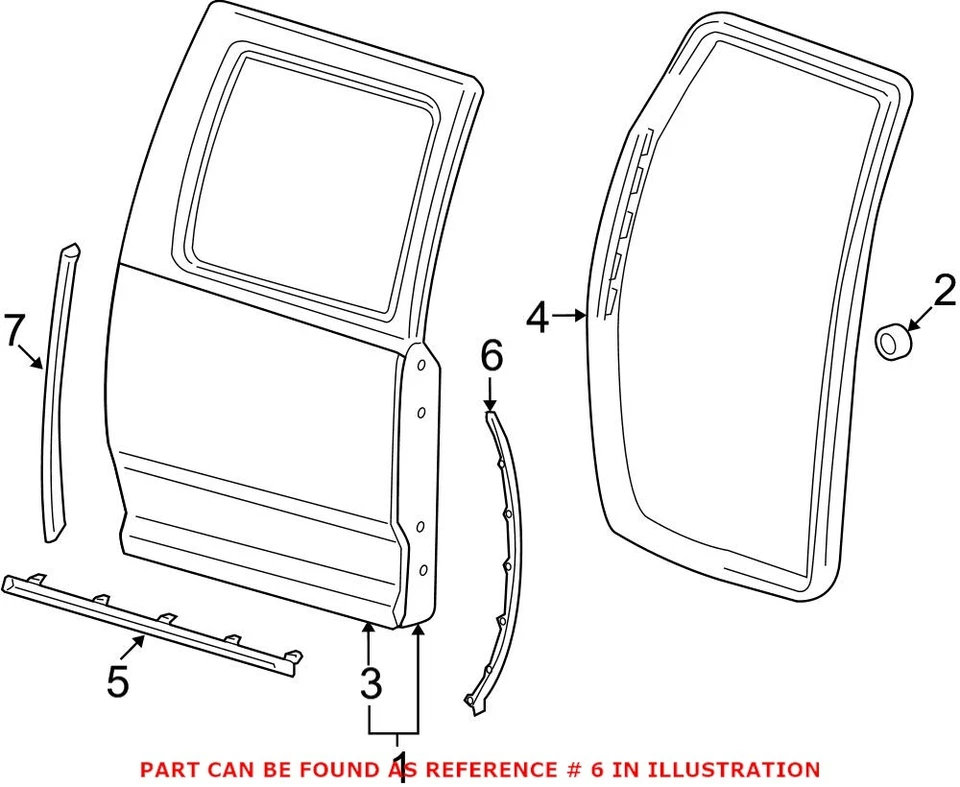 7
4
2
6
5
3
1
PART CAN BE FOUND AS REFERENCE # 6 IN ILLUSTRATION