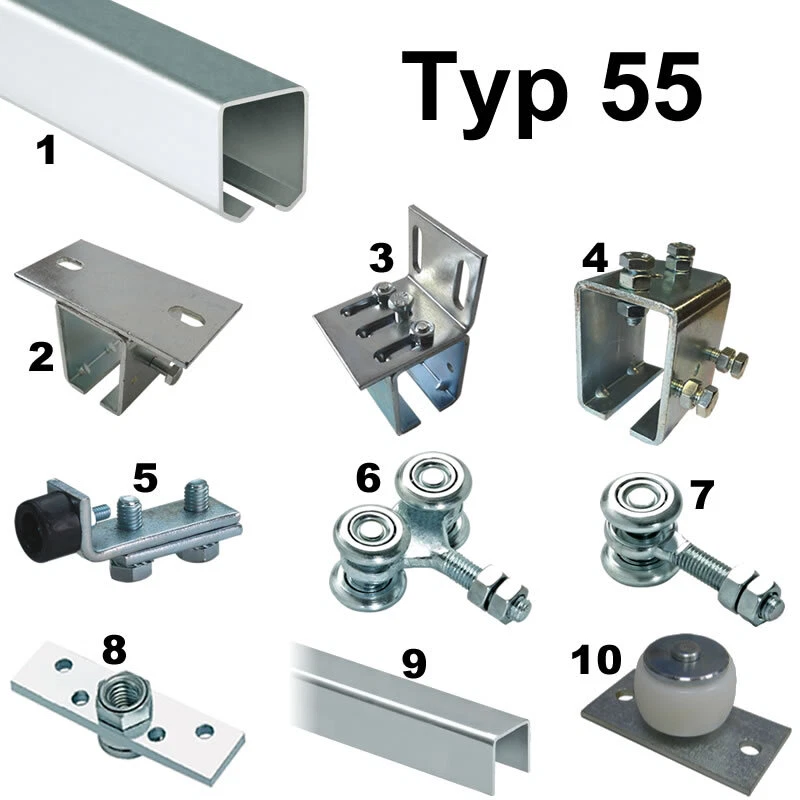 Typ 55

1

2

3

4

5

6

7

8

9

10