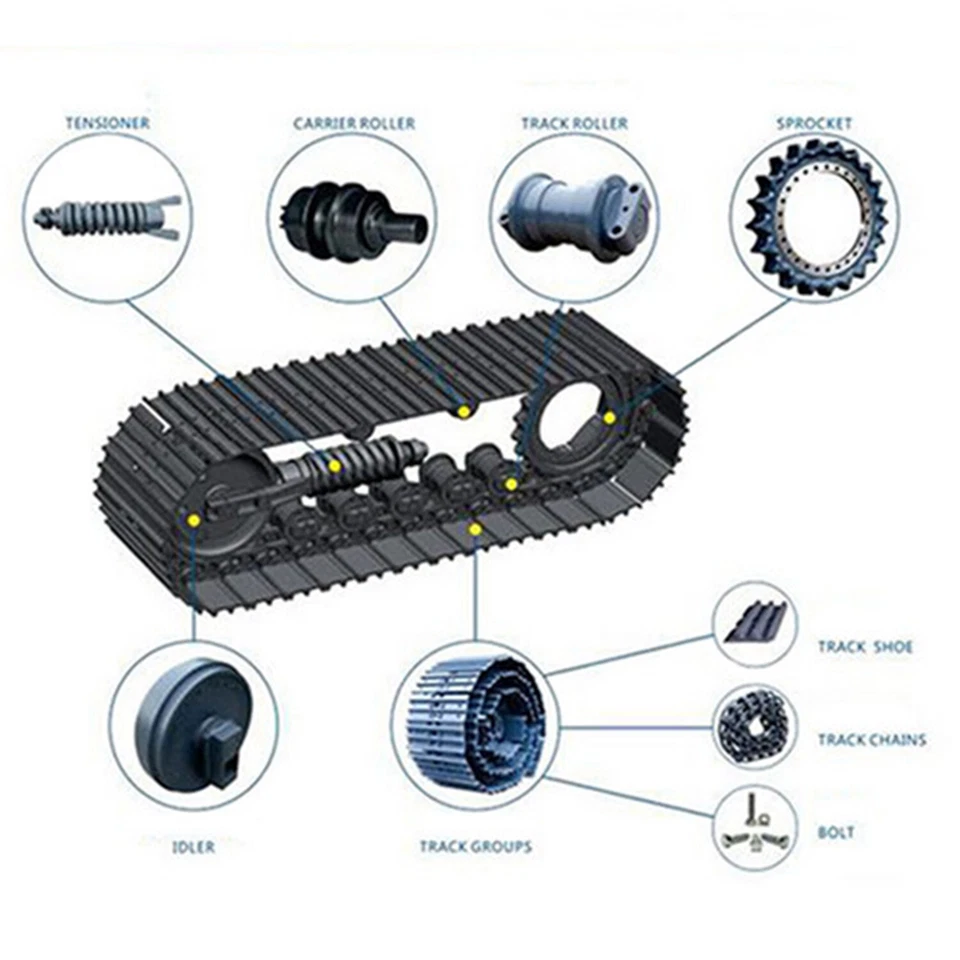 TENSIONER
CARRIER ROLLER
TRACK ROLLER
SPROCKET

TRACK SHOE
TRACK CHAINS
BOLT

IDLER
TRACK GROUPS