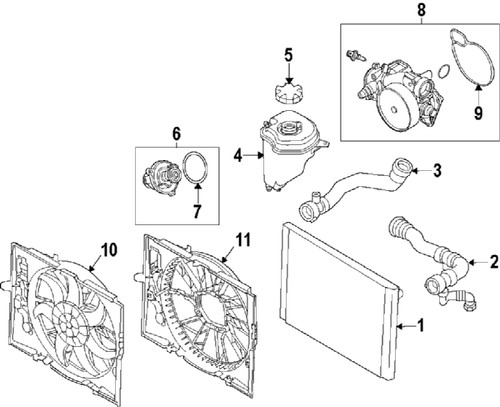 8
5
9
6
4
3
7
10
11
2
1