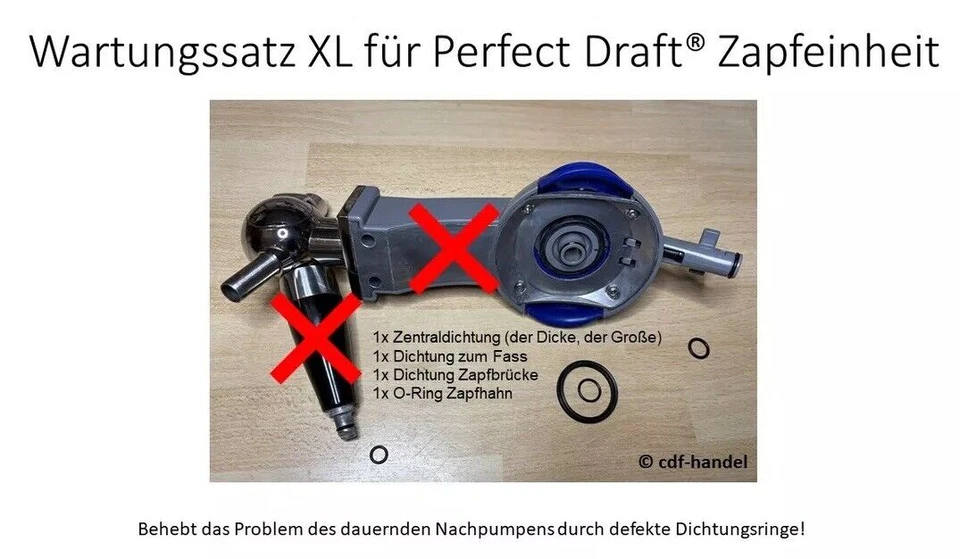 Wartungssatz XL für Perfect Draft® Zapfeinheit

1x Zentraldichtung (der Dicke, der Große)
1x Dichtung zum Fass
1x Dichtung Zapfbrücke
1x O-Ring Zapfhahn

© cdf-handel

Behebt das Problem des dauernden Nachpumpens durch defekte Dichtungsringe!