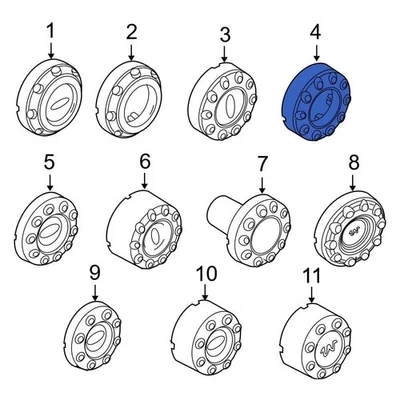 1
2
3
4
5
6
7
8
9
10
11