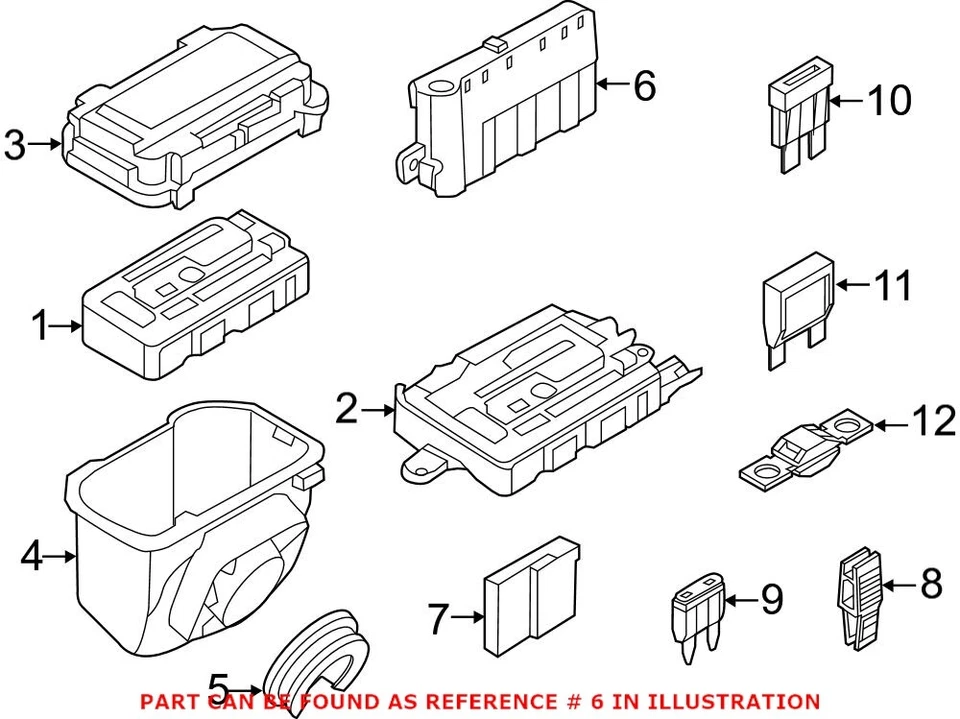 3
6
10
1
11
2
12
4
7
9
8
5
PART CAN BE FOUND AS REFERENCE # 6 IN ILLUSTRATION