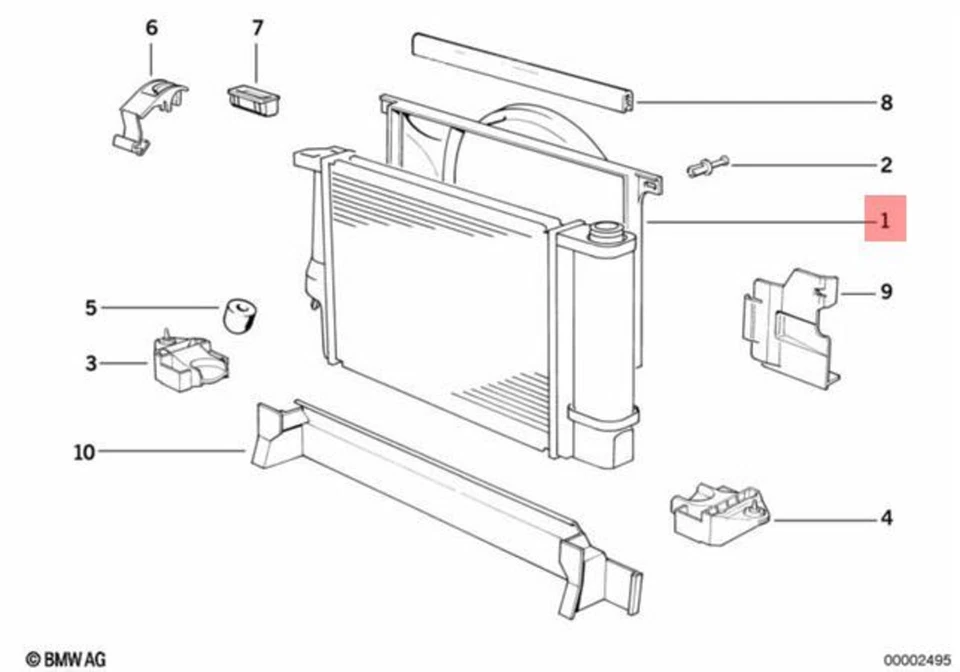 6
7
8
2
1
5
9
3
10
4
© BMW AG
00002495