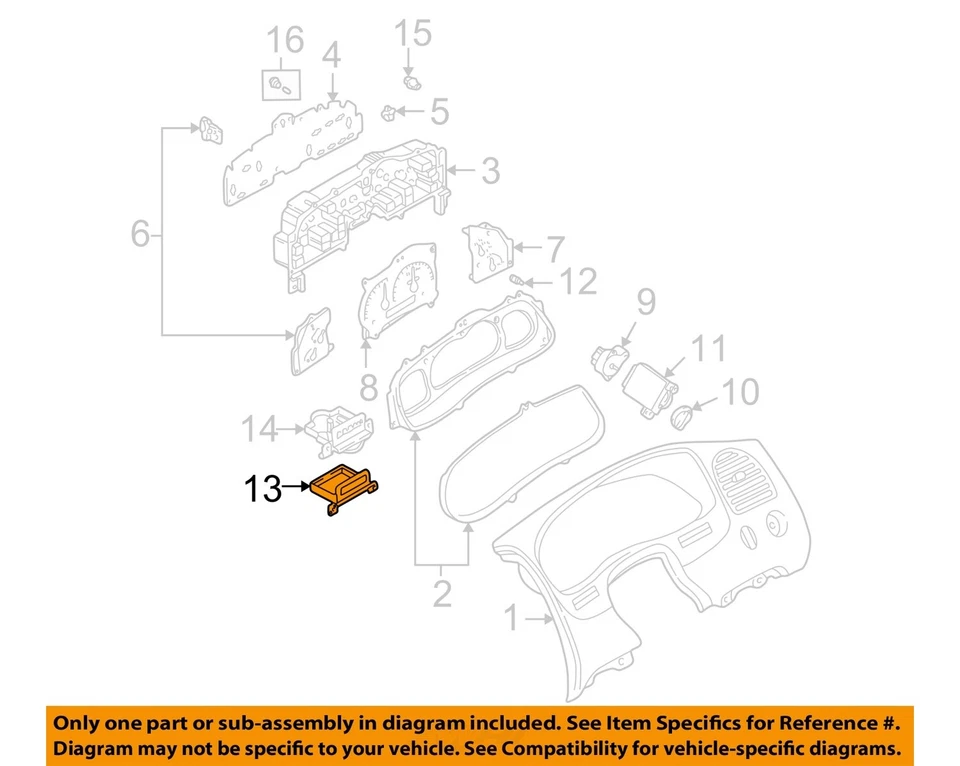 16
4
15
5
3
6
7
12
9
11
10
8
14
13
2
1

Only one part or sub-assembly in diagram included. See Item Specifics for Reference #.
Diagram may not be specific to your vehicle. See Compatibility for vehicle-specific diagrams.