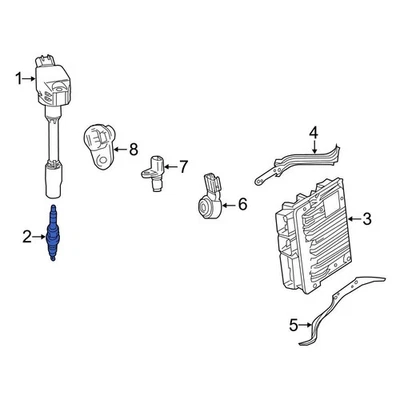 1
8
7
4
6
3
2
5