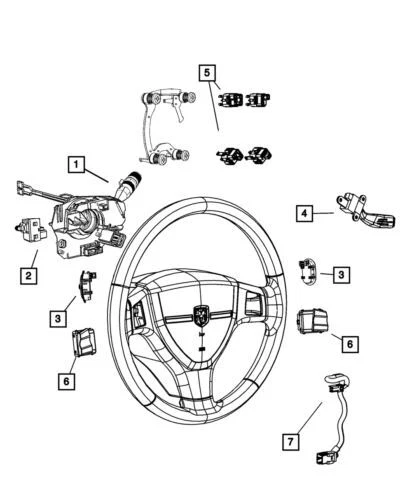 5

1

4

2

3

3

6

6

7