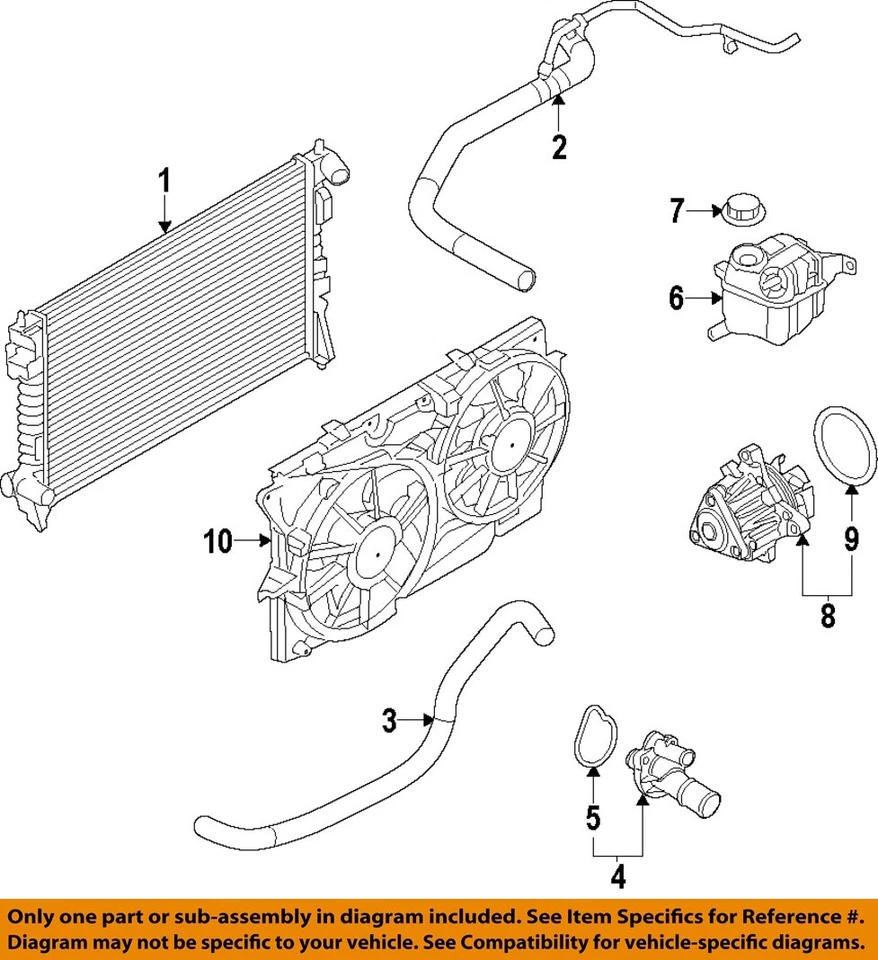 1
2
7
6
10
9
8
3
5
4

Only one part or sub-assembly in diagram included. See Item Specifics for Reference #. Diagram may not be specific to your vehicle. See Compatibility for vehicle-specific diagrams.